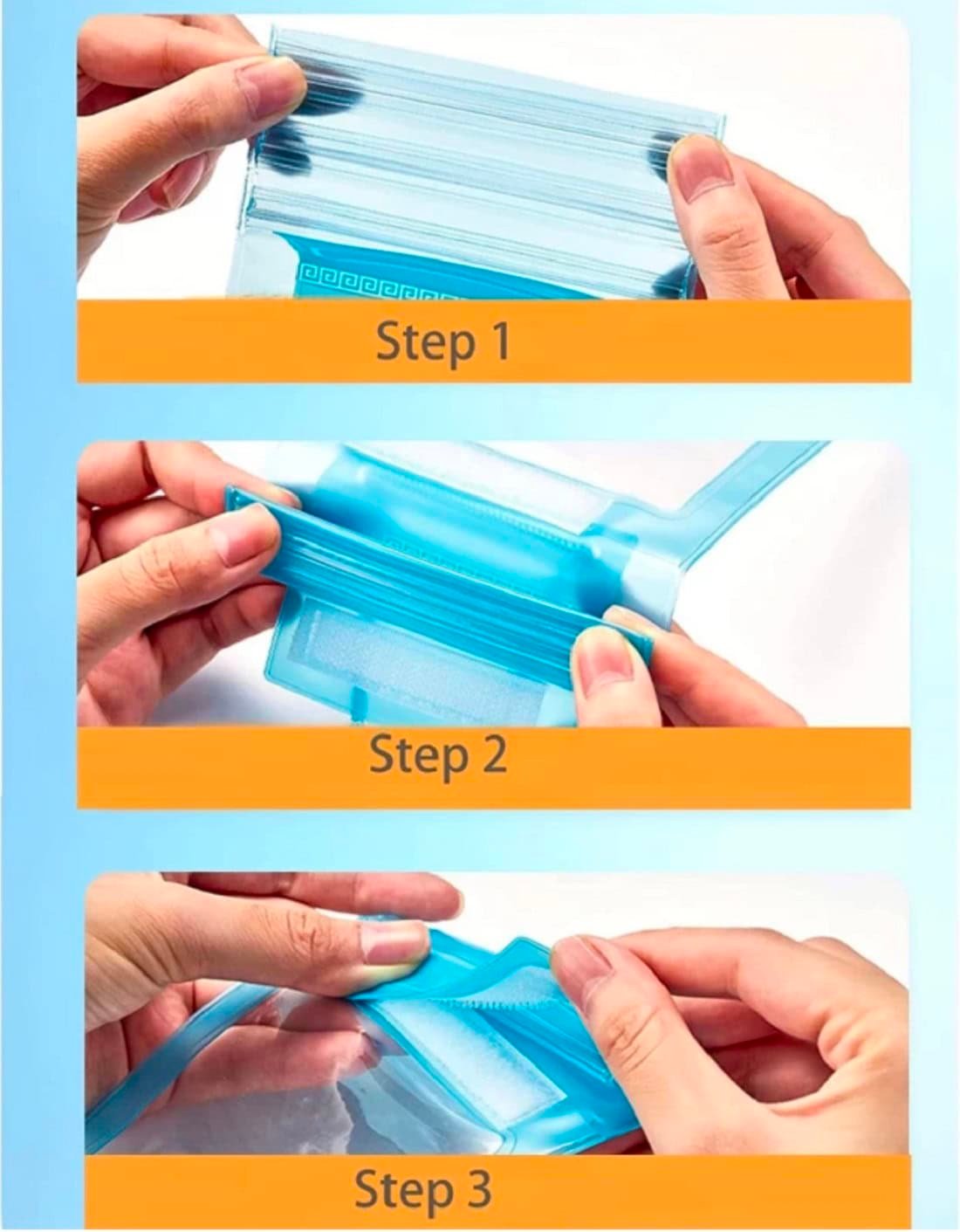 Step 1

Step 2

Step 3